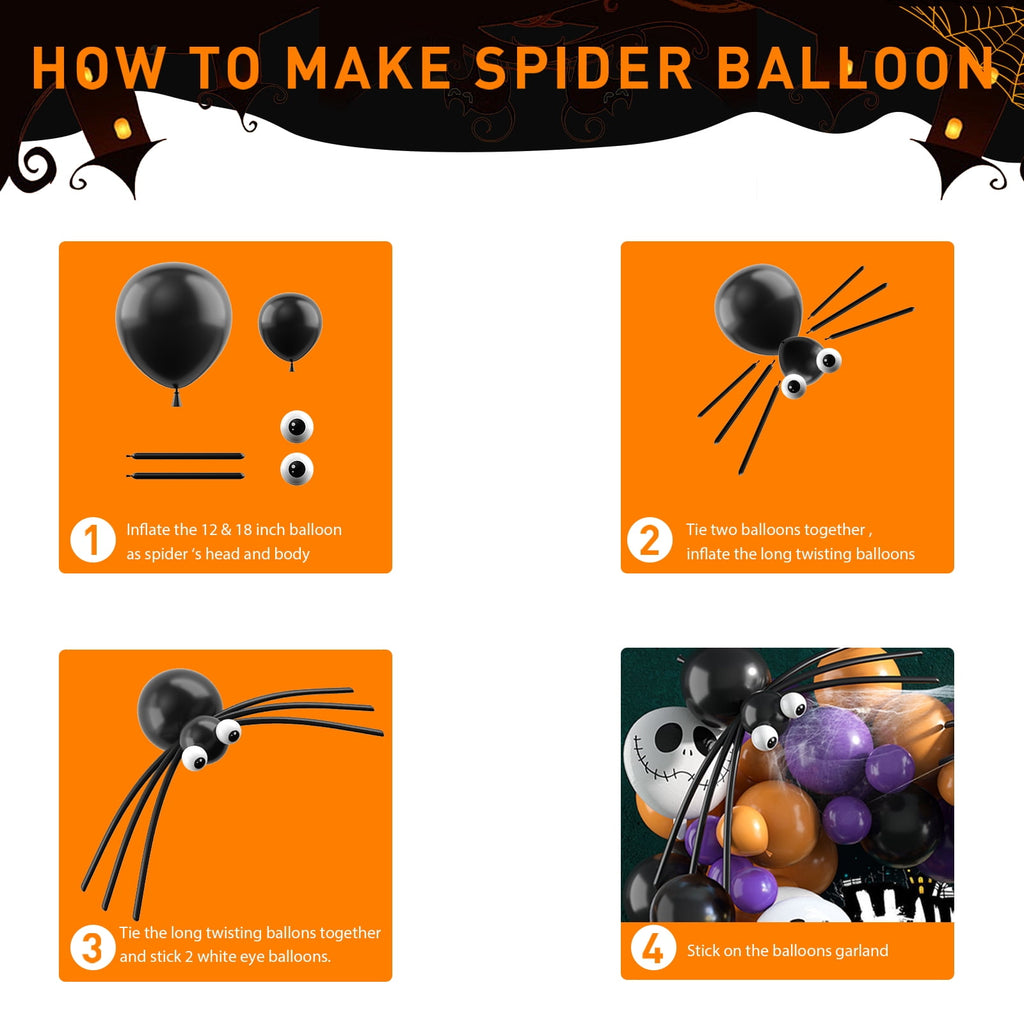 HOW TO MAKE SPIDER BALLOON

1 Inflate the 12 & 18 inch balloon as spider 's head and body

2 Tie two balloons together , inflate the long twisting balloons

3 Tie the long twisting ballons together and stick 2 white eye balloons.

4 Stick on the balloons garland